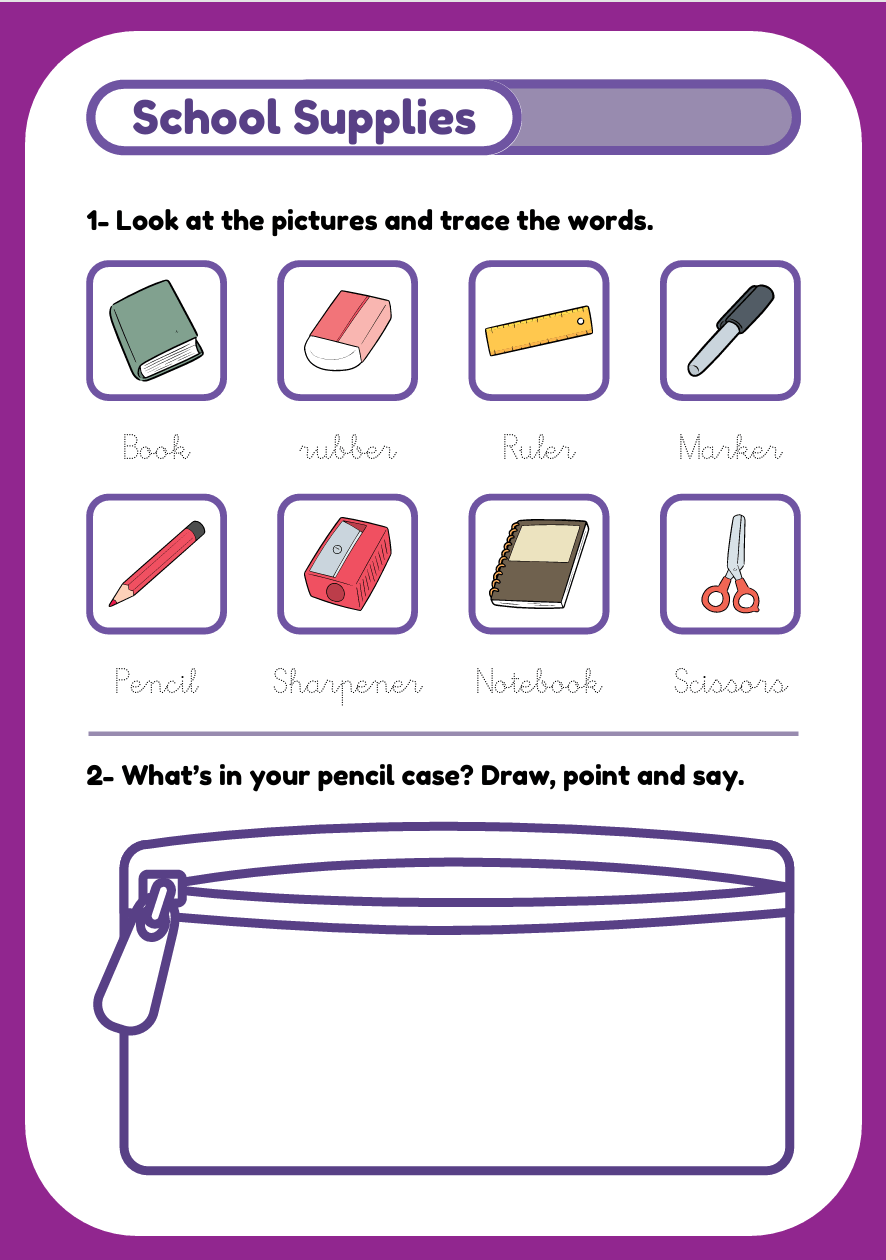 School Supplies

1- Look at the pictures and trace the words.

Book rubber Ruler Marker

Pencil Sharpener Notebook Scissors

2- What's in your pencil case? Draw, point and say.