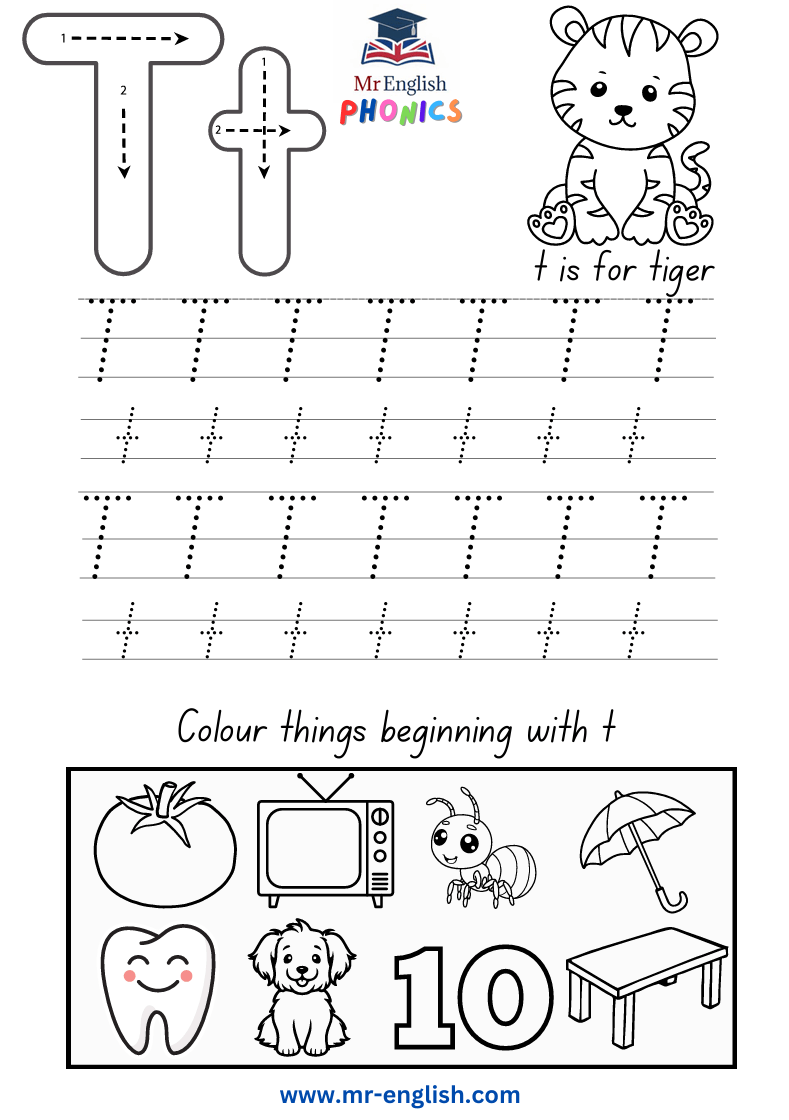 1
2
T

1
2
t

Mr English
PHONICS

t is for tiger

T T T T T T T
t t t t t t t
T T T T T T T
t t t t t t t

Colour things beginning with t

10

www.mr-english.com